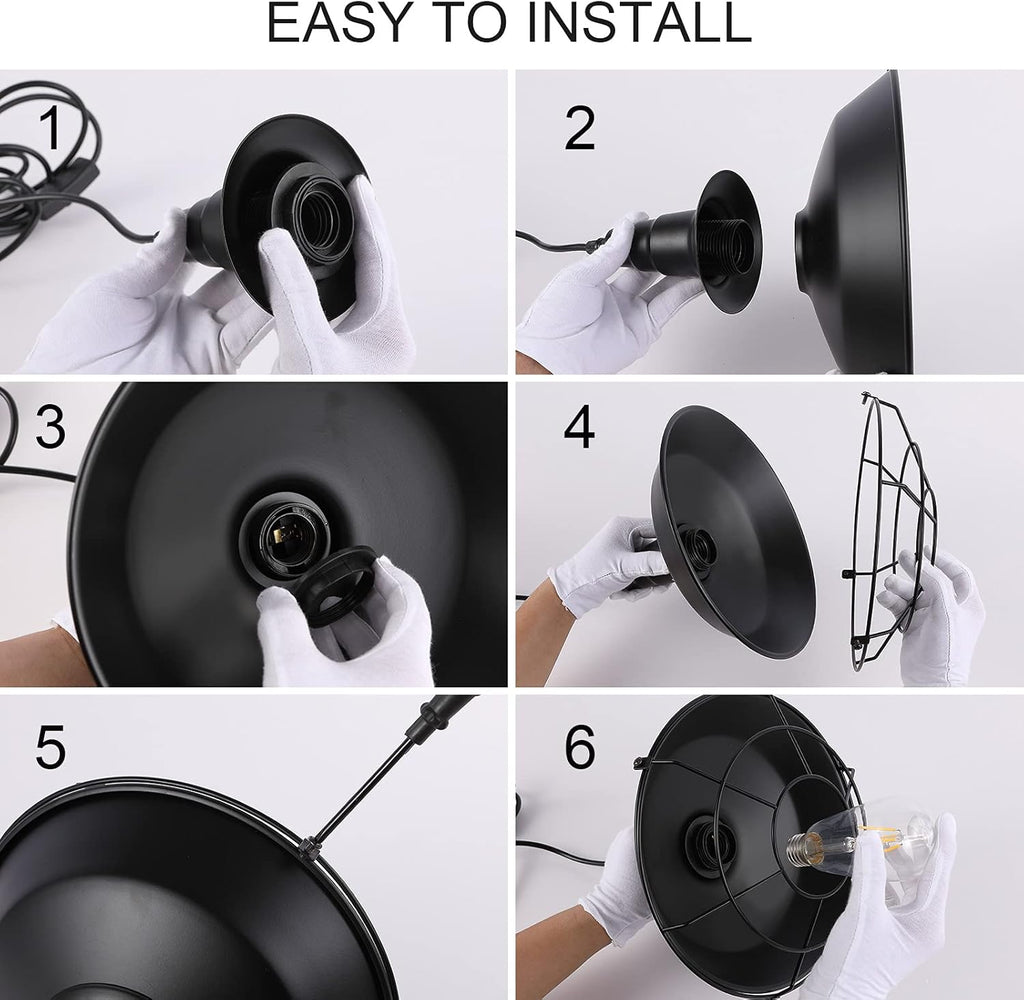 EASY TO INSTALL

1

2

3

4

5

6